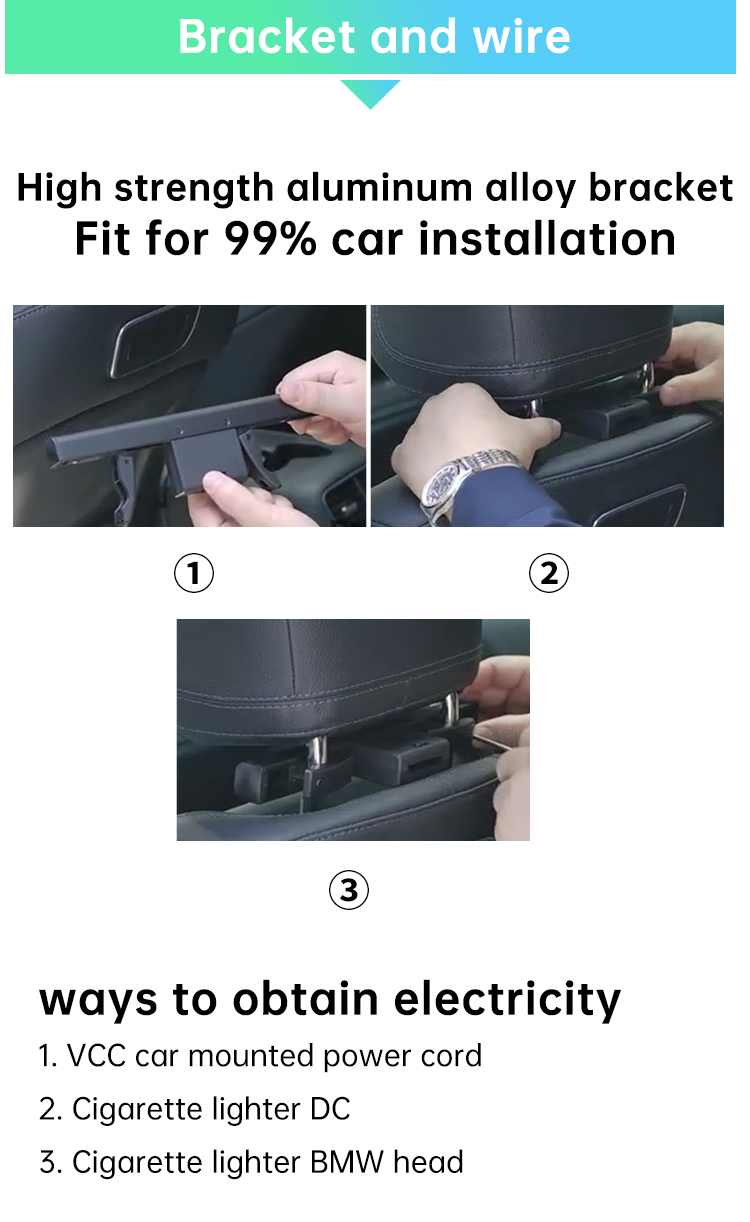 Bracket and wire

High strength aluminum alloy bracket
Fit for 99% car installation

①

②

③

ways to obtain electricity
1. VCC car mounted power cord
2. Cigarette lighter DC
3. Cigarette lighter BMW head