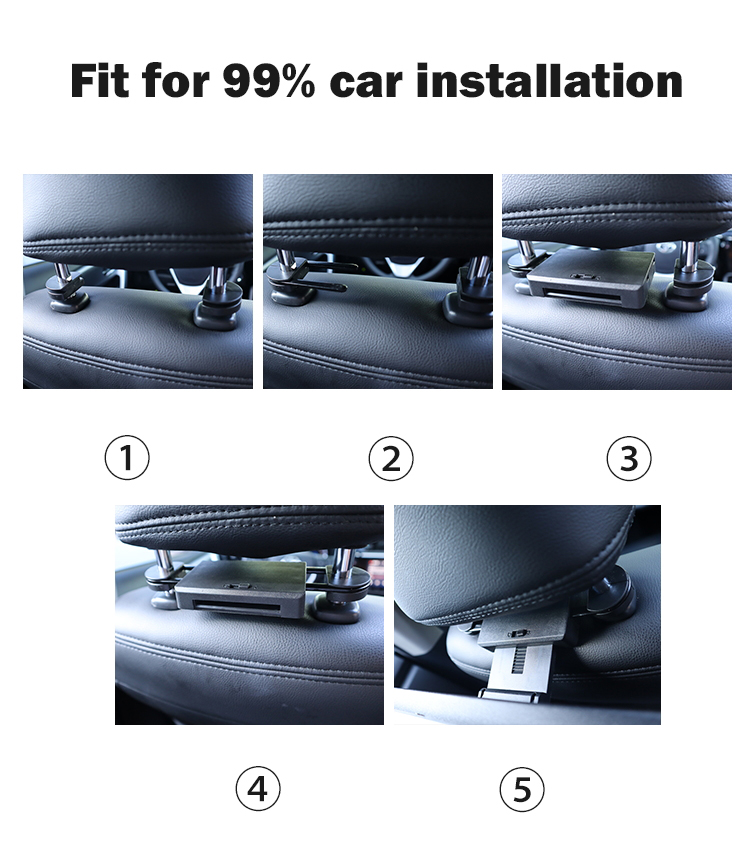 Fit for 99% car installation

①

②

③

④

⑤